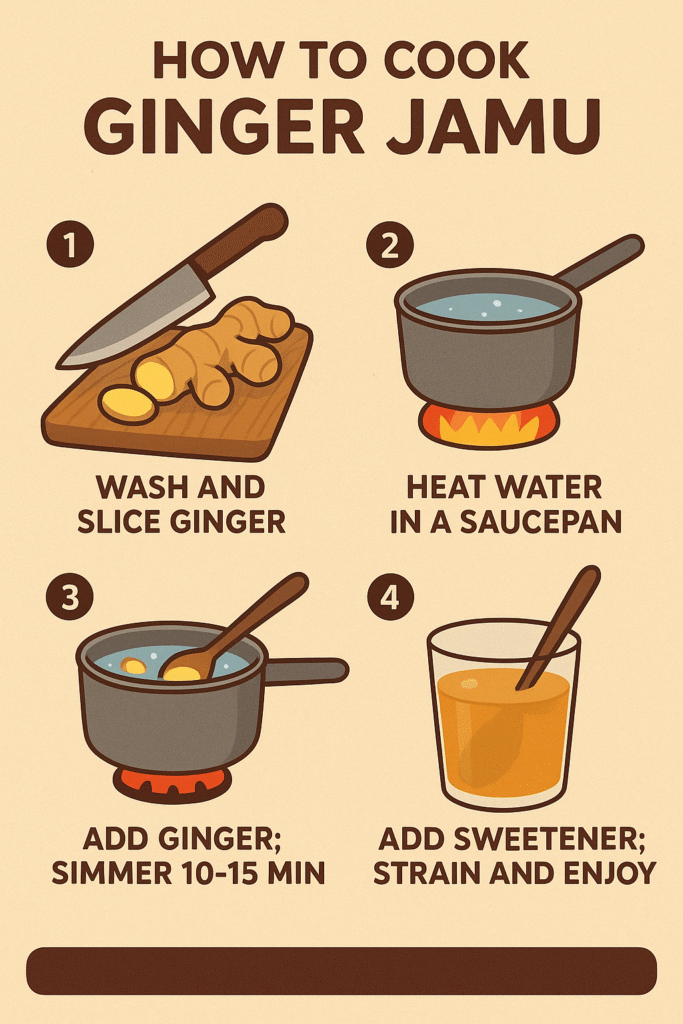 HOW TO COOK
GINGER JAMU

1
WASH AND SLICE GINGER

2
HEAT WATER IN A SAUCEPAN

3
ADD GINGER; SIMMER 10-15 MIN

4
ADD SWEETENER; STRAIN AND ENJOY