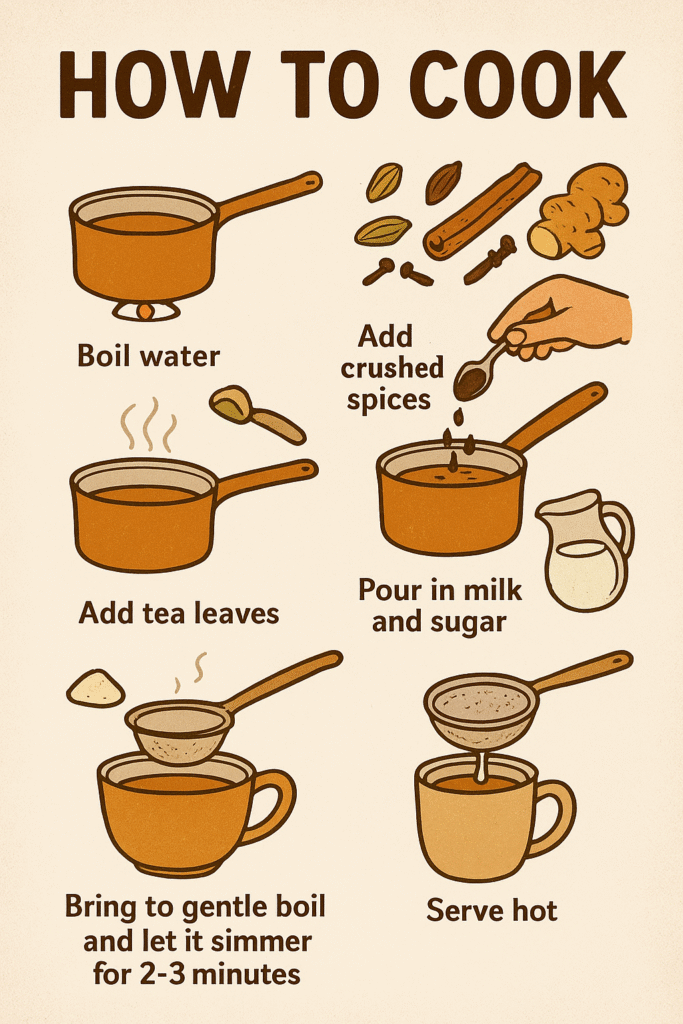 HOW TO COOK

Boil water

Add crushed spices

Add tea leaves

Pour in milk and sugar

Bring to gentle boil and let it simmer for 2-3 minutes

Serve hot