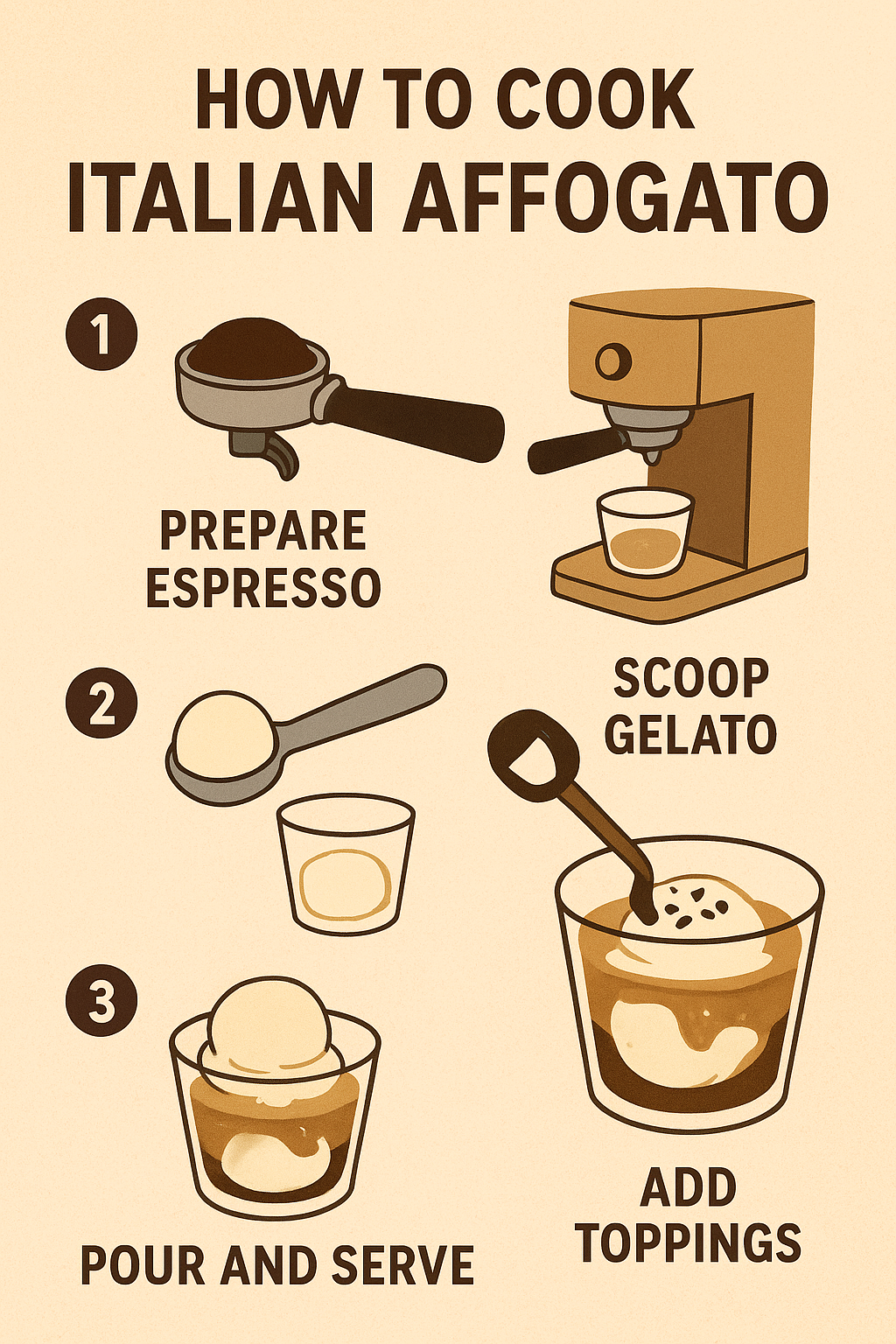 HOW TO COOK ITALIAN AFFOGATO

1

PREPARE ESPRESSO

2

SCOOP GELATO

3

POUR AND SERVE

ADD TOPPINGS