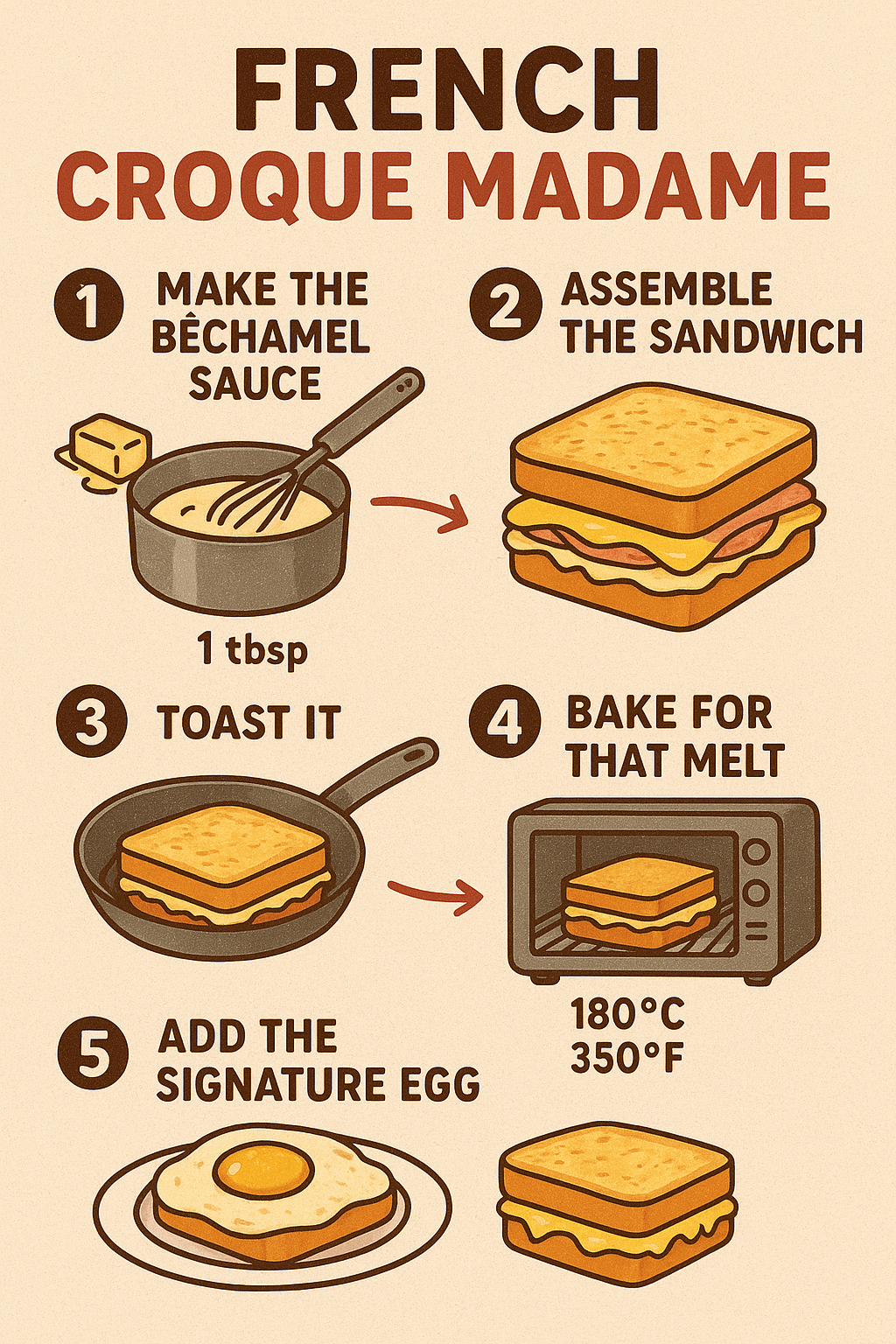 FRENCH
CROQUE MADAME

1 MAKE THE BÊCHAMEL SAUCE

1 tbsp

2 ASSEMBLE THE SANDWICH

3 TOAST IT

4 BAKE FOR THAT MELT

180°C
350°F

5 ADD THE SIGNATURE EGG