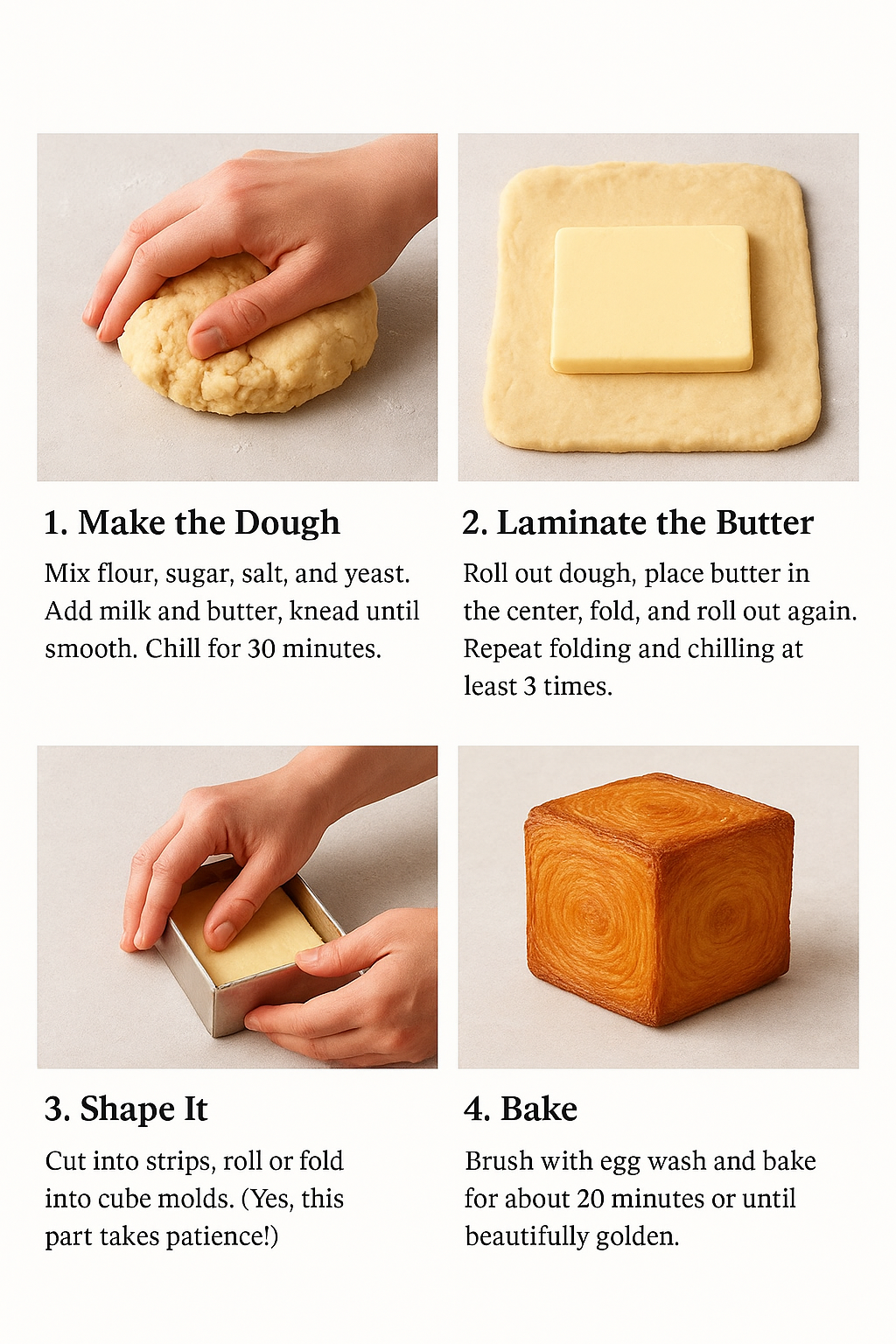 1. Make the Dough

Mix flour, sugar, salt, and yeast. Add milk and butter, knead until smooth. Chill for 30 minutes.

2. Laminate the Butter

Roll out dough, place butter in the center, fold, and roll out again. Repeat folding and chilling at least 3 times.

3. Shape It

Cut into strips, roll or fold into cube molds. (Yes, this part takes patience!)

4. Bake

Brush with egg wash and bake for about 20 minutes or until beautifully golden.